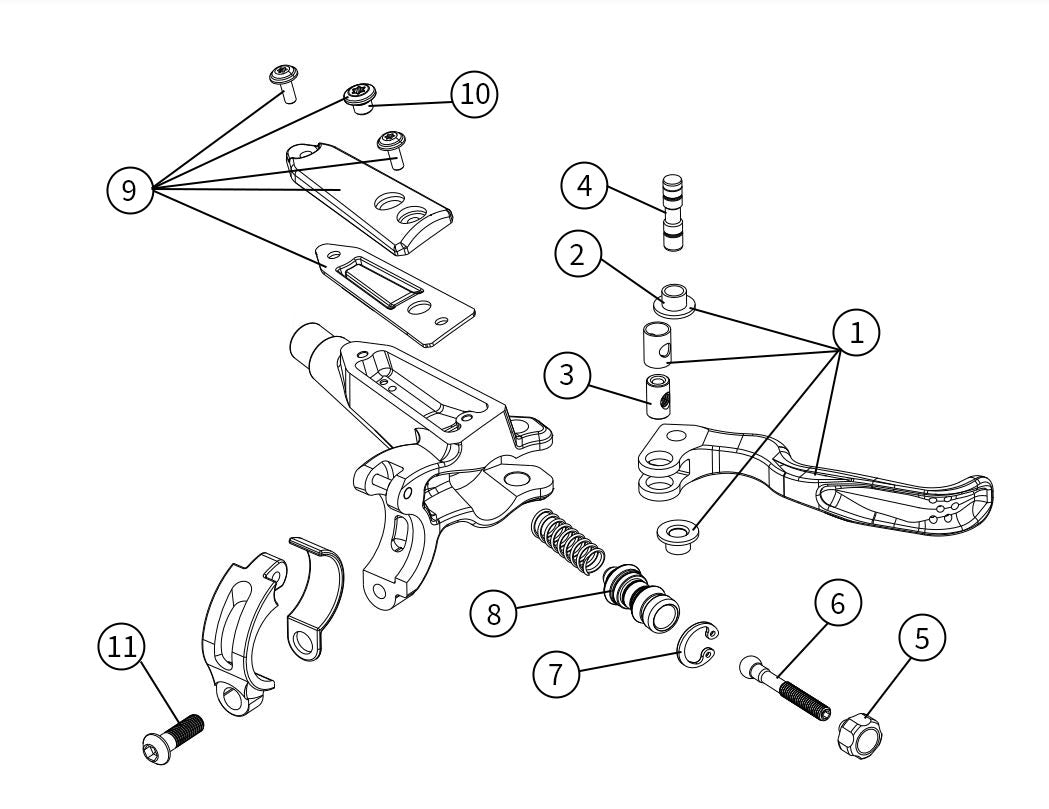 10
9
4
2
1
3
8
6
5
11
7